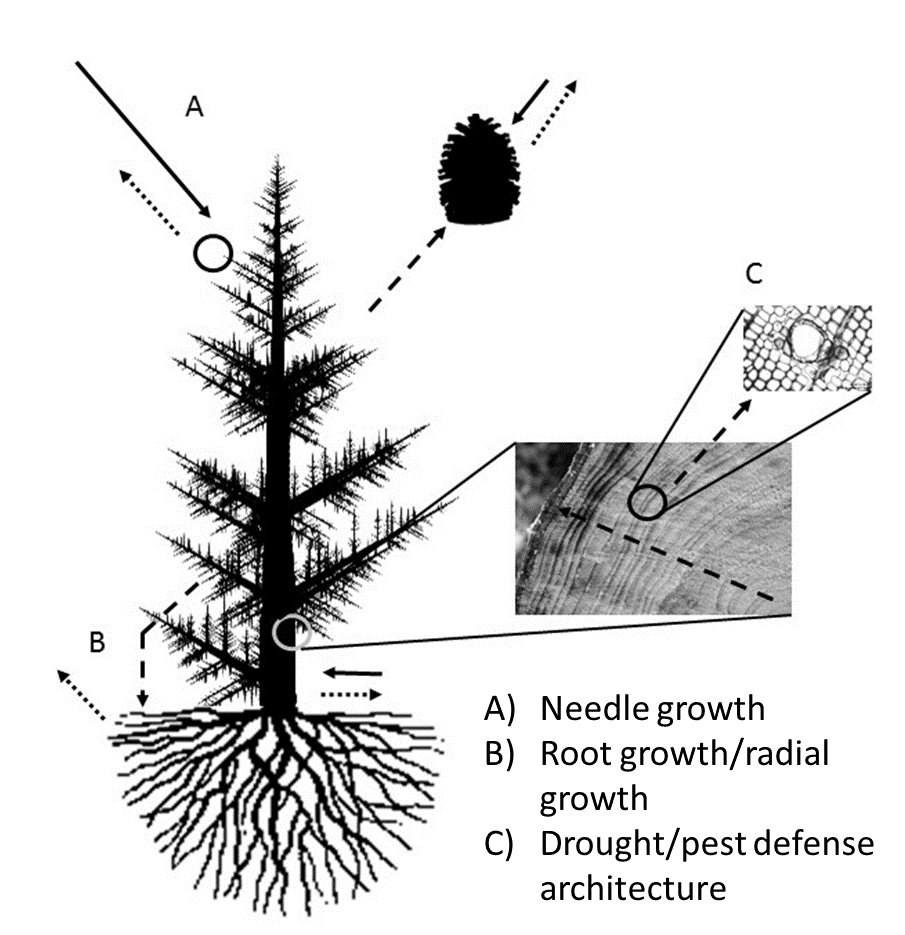 A

C

B

A) Needle growth
B) Root growth/radial growth
C) Drought/pest defense architecture